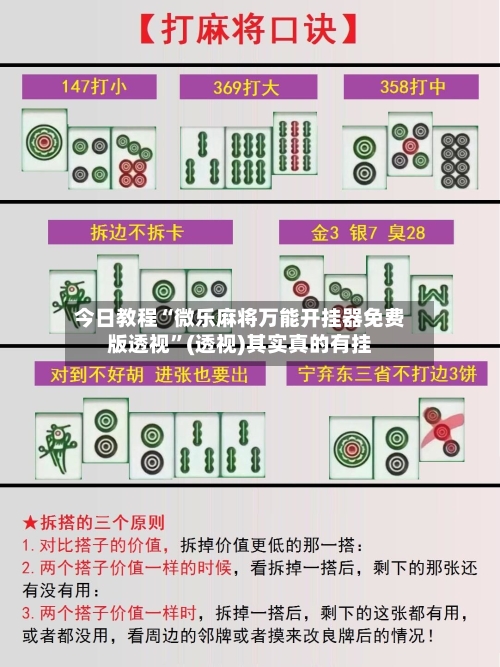 【打麻将口诀】

147打小

369打大

358打中

拆边不拆卡

金3 银7 臭28

今日教程“微乐麻将万能开挂器免费版透视”(透视)其实真的有挂

对到不好胡 进张也要出

宁弃东三省不打边3饼

★拆搭的三个原则
1. 对比搭子的价值，拆掉价值更低的那一搭：
2. 两个搭子价值一样的时候，看拆掉一搭后，剩下的那张还有没有用：
3. 两个搭子价值一样时，拆掉一搭后，剩下的这张都有用，或者都没用，看周边的邻牌或者摸来改良牌后的情况！